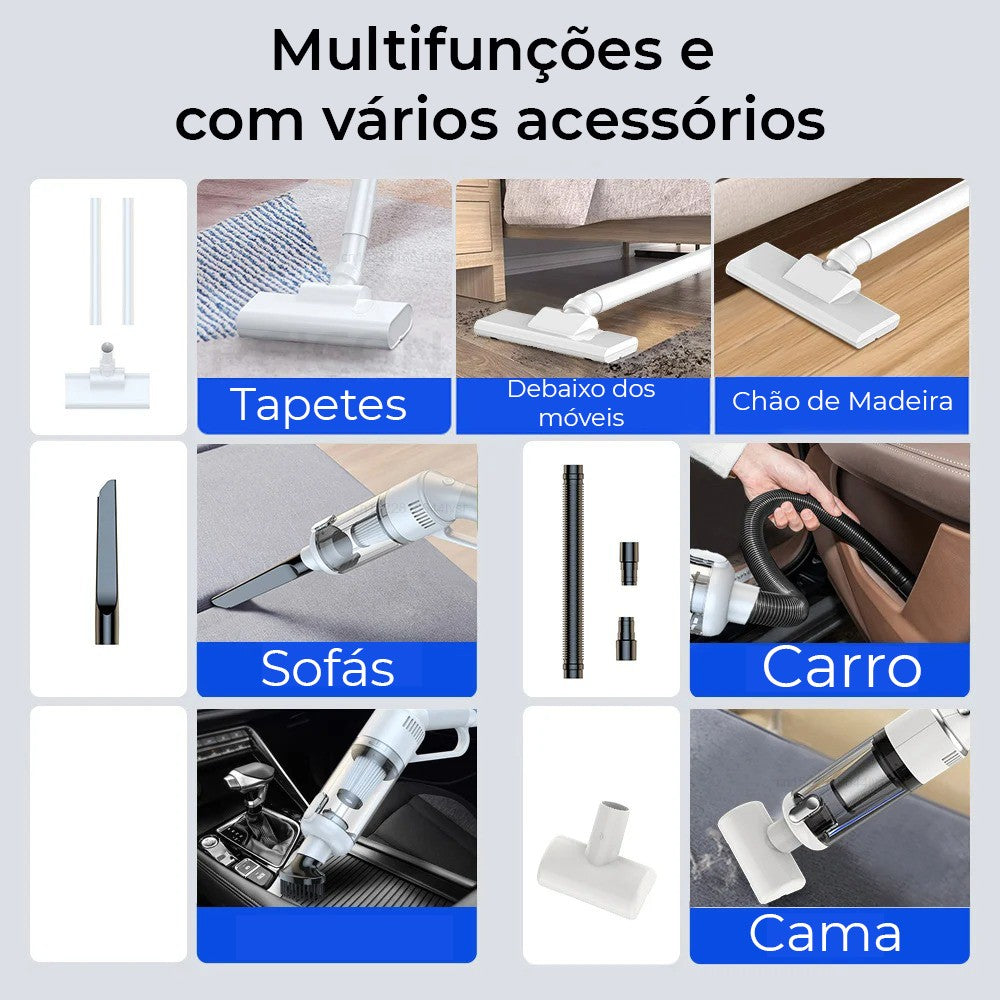 Multifunções e com vários acessórios

Tapetes

Debaixo dos móveis

Chão de Madeira

Sofás

Carro

Cama